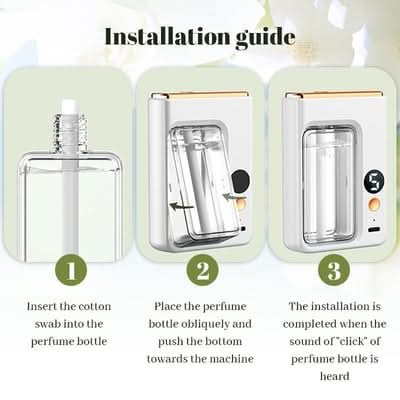 Installation guide

5

1

Insert the cotton swab into the perfume bottle

2

Place the perfume bottle obliquely and push the bottom towards the machine

3

The installation is completed when the sound of "click" of perfume bottle is heard