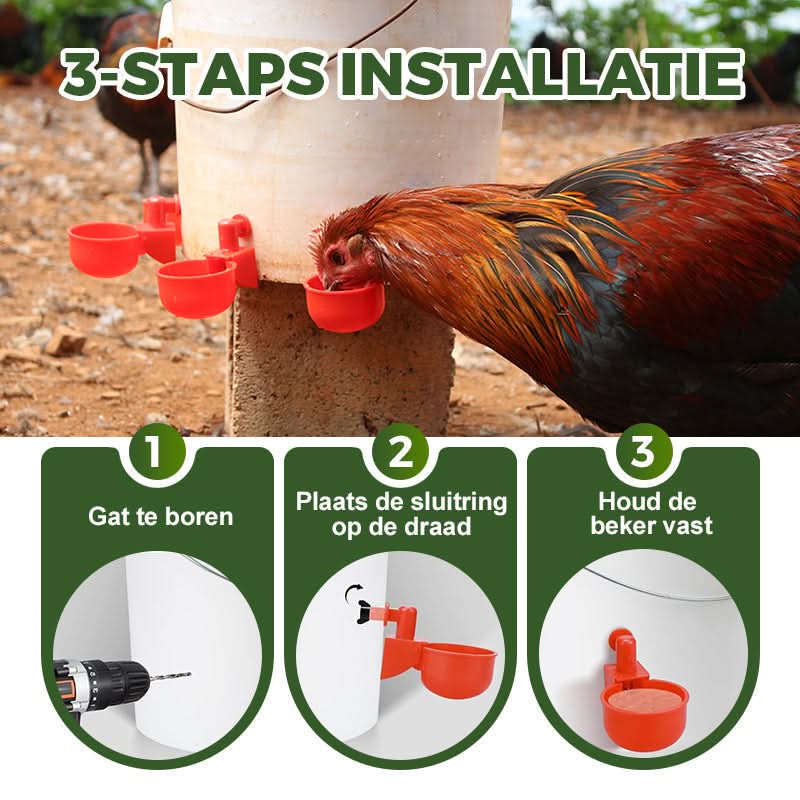 3-STAPS INSTALLATIE

1
Gat te boren

2
Plaats de sluitring op de draad

3
Houd de beker vast