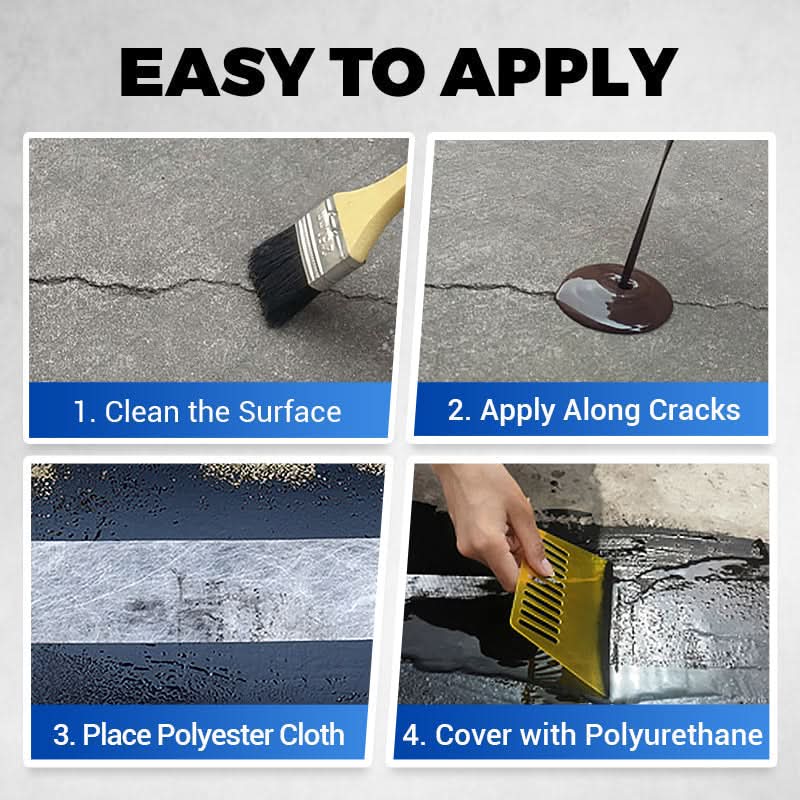 EASY TO APPLY

1. Clean the Surface

2. Apply Along Cracks

3. Place Polyester Cloth

4. Cover with Polyurethane