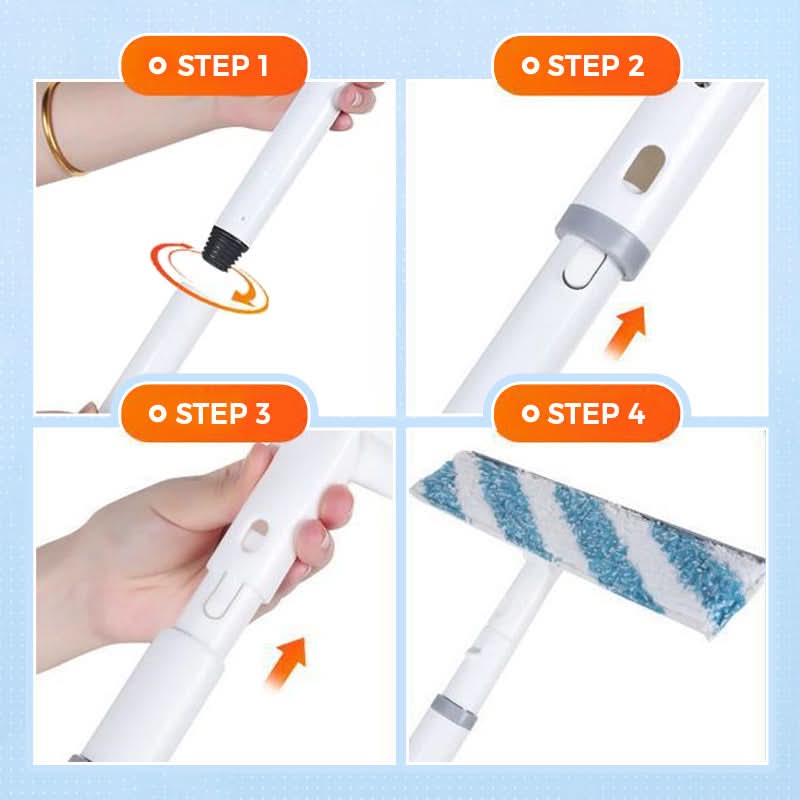 STEP 1

STEP 2

STEP 3

STEP 4