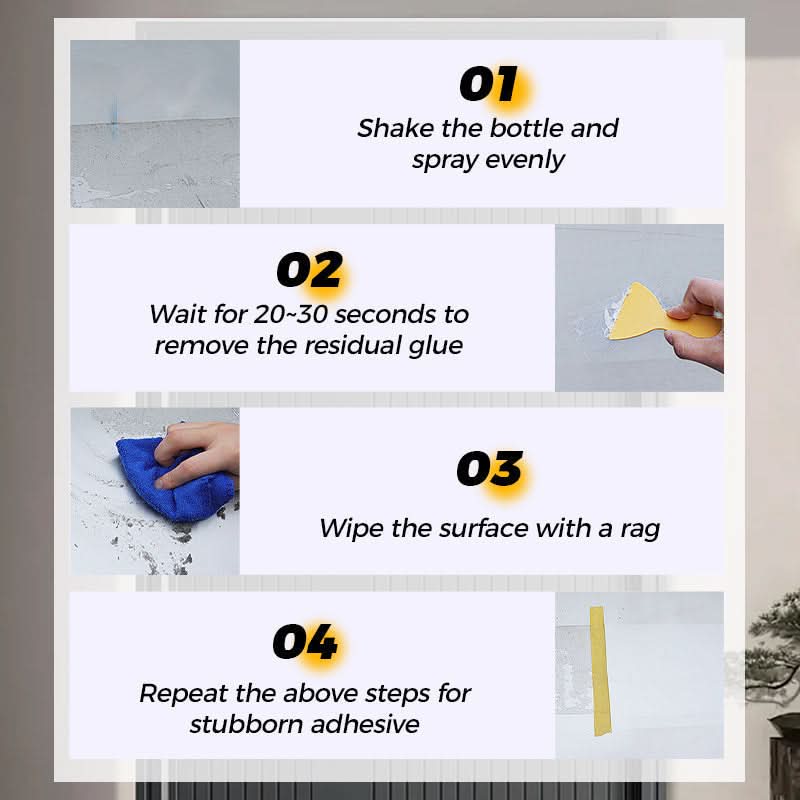 01
Shake the bottle and spray evenly

02
Wait for 20~30 seconds to remove the residual glue

03
Wipe the surface with a rag

04
Repeat the above steps for stubborn adhesive