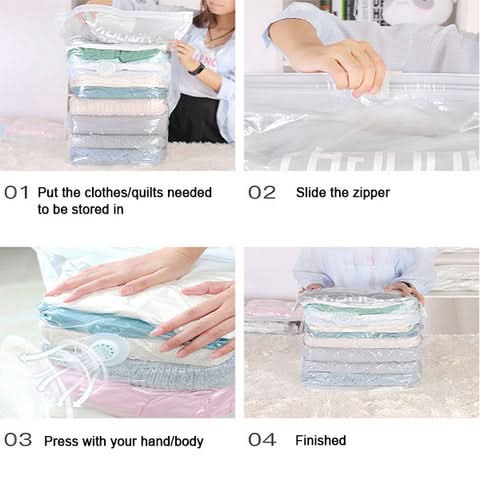 01 Put the clothes/quilts needed to be stored in

02 Slide the zipper

03 Press with your hand/body

04 Finished