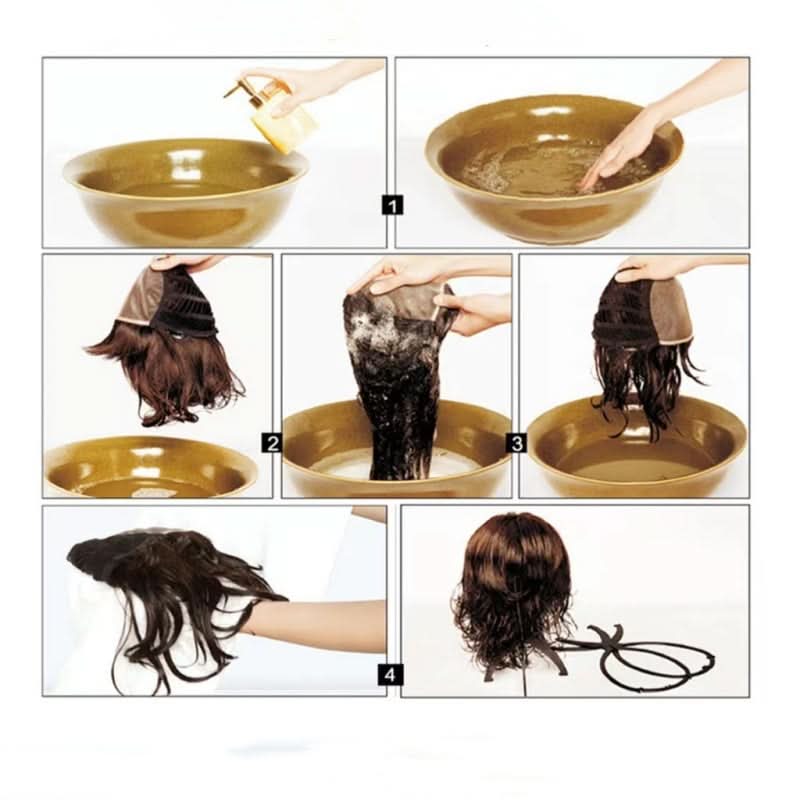 1

2

3

4