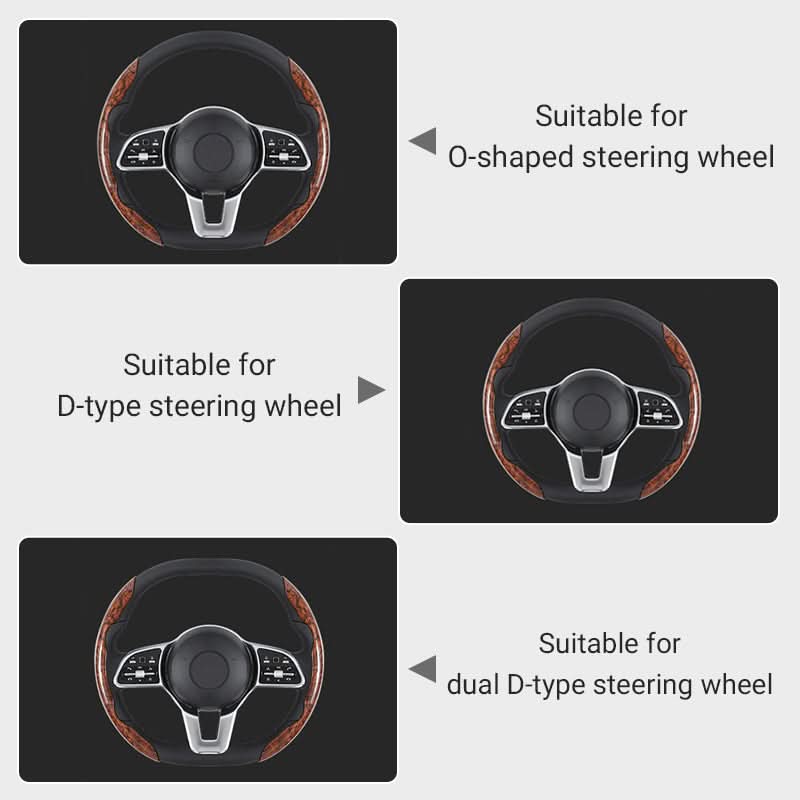 Suitable for
O-shaped steering wheel

Suitable for
D-type steering wheel

Suitable for
dual D-type steering wheel