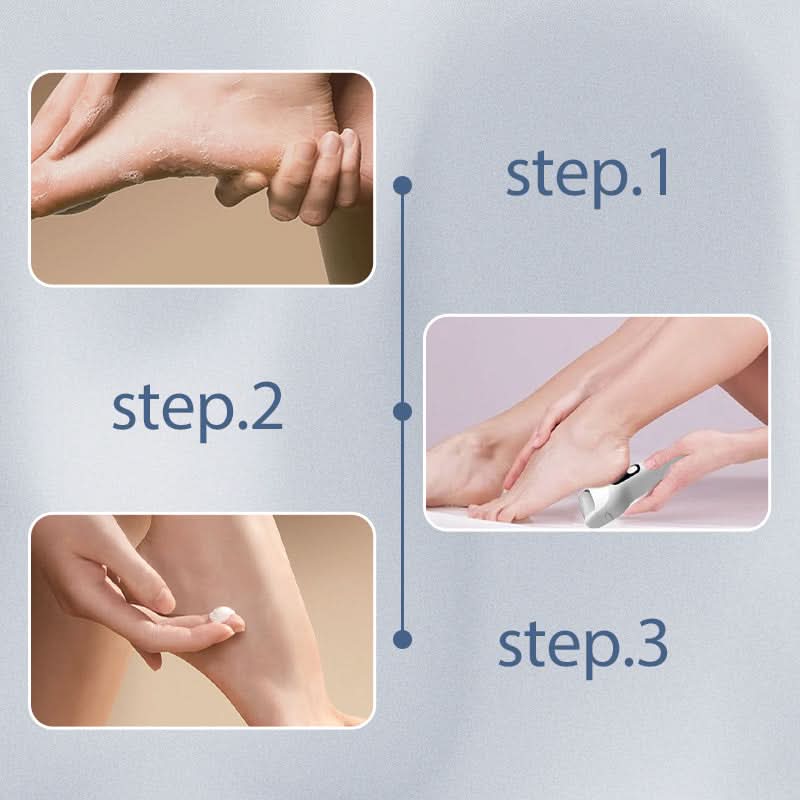 step.1

step.2

step.3