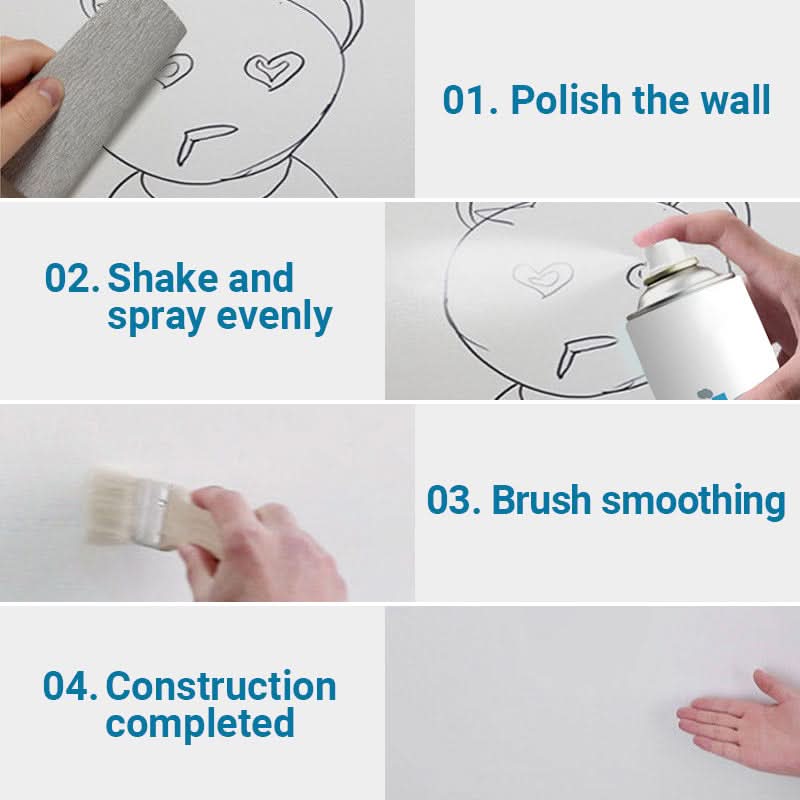 01. Polish the wall

02. Shake and spray evenly

03. Brush smoothing

04. Construction completed