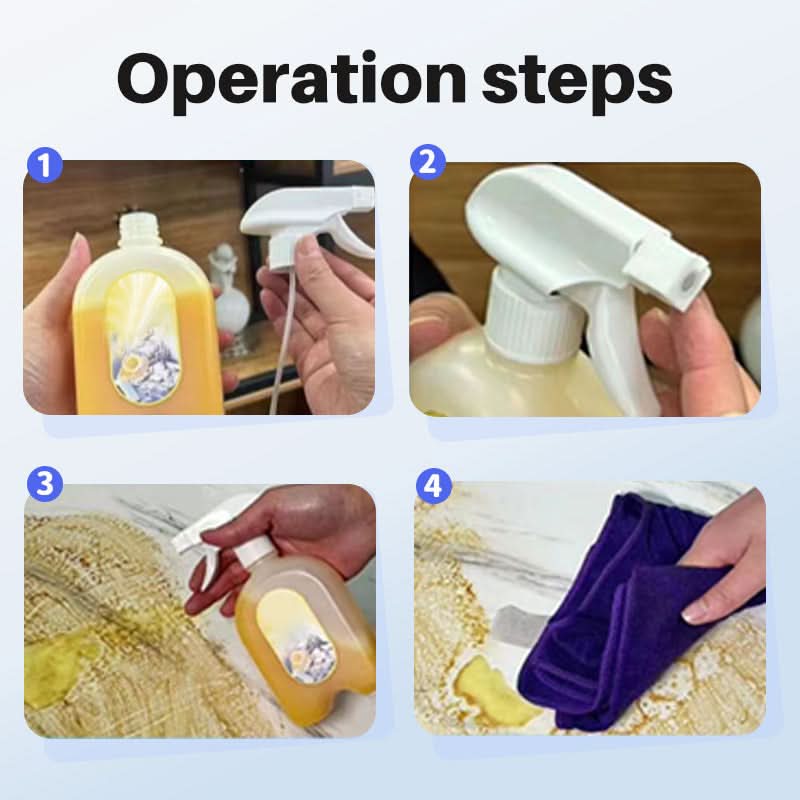 Operation steps

1

2

3

4