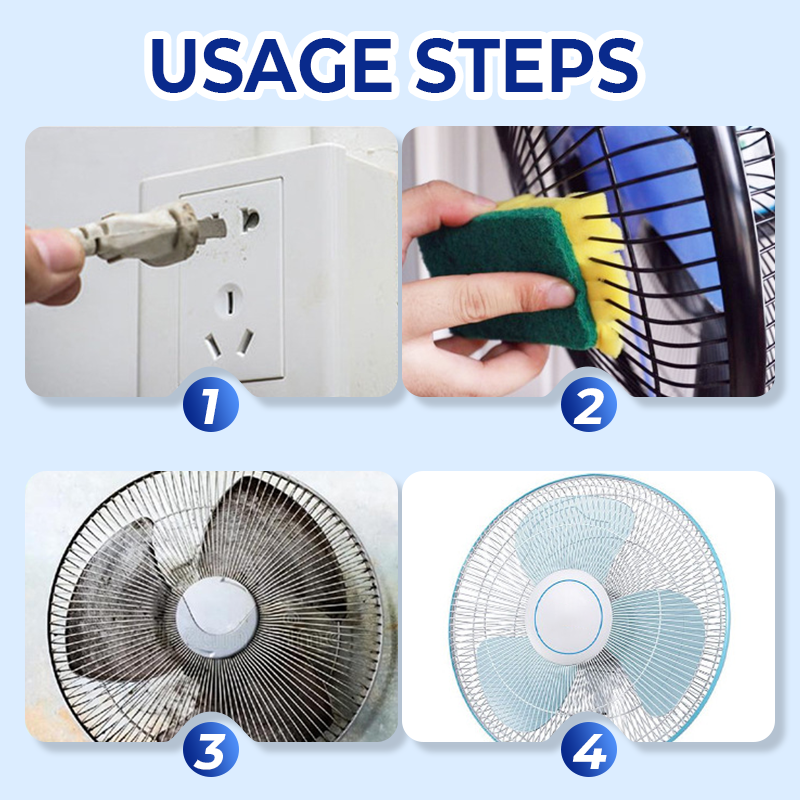 USAGE STEPS

1

2

3

4