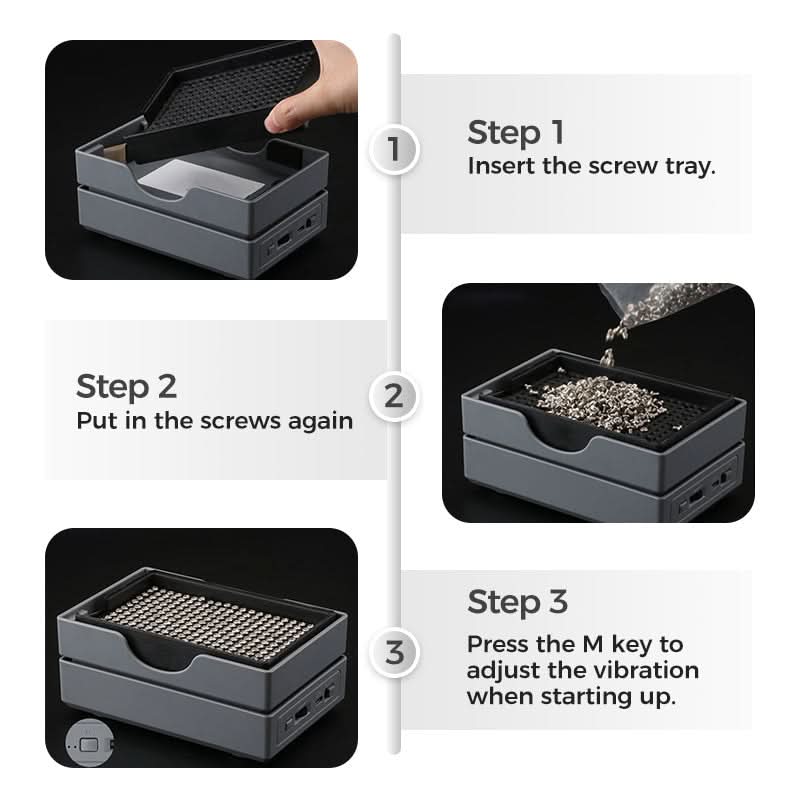 1

Step 1
Insert the screw tray.

Step 2
Put in the screws again

2

3

Step 3
Press the M key to adjust the vibration when starting up.