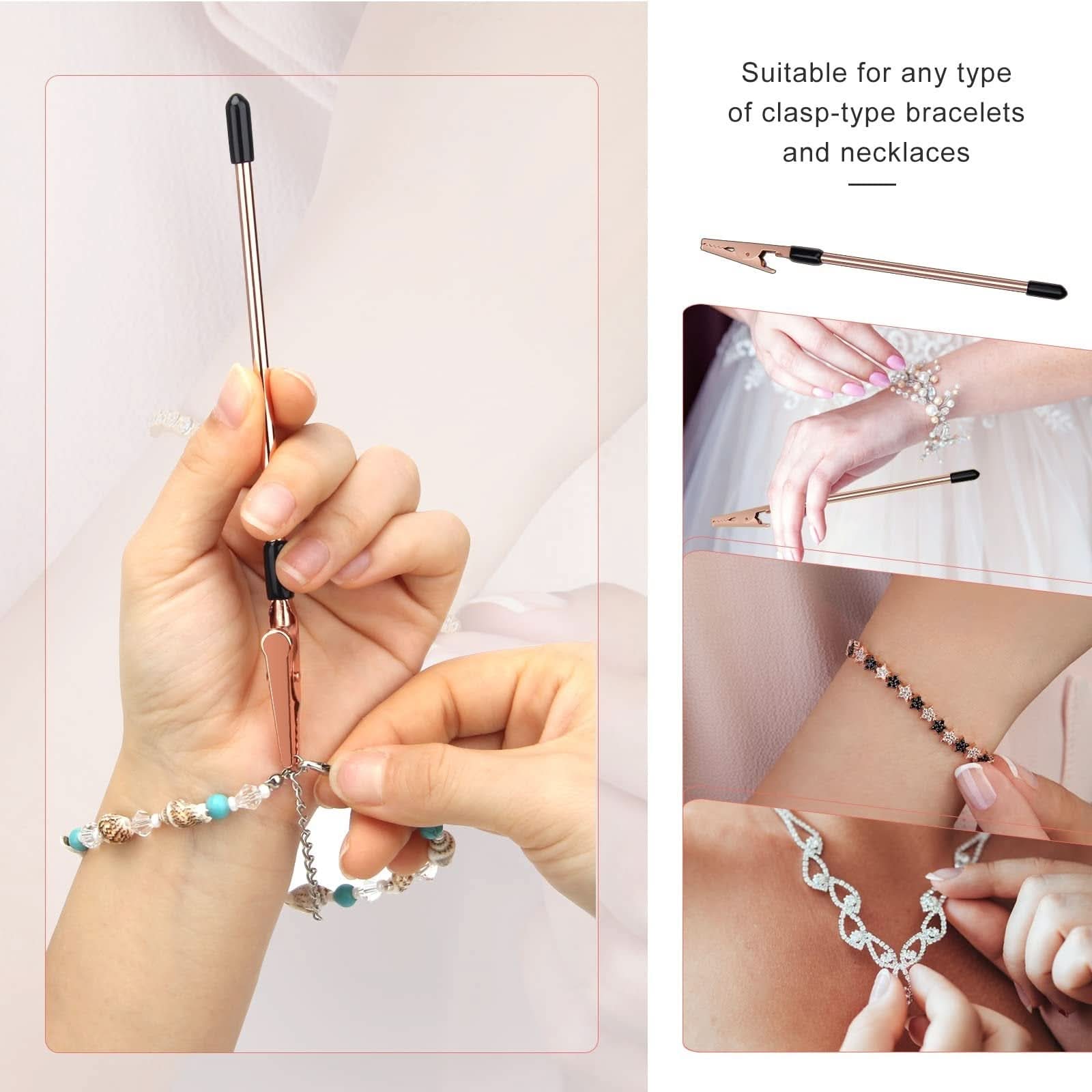 Suitable for any type of clasp-type bracelets and necklaces